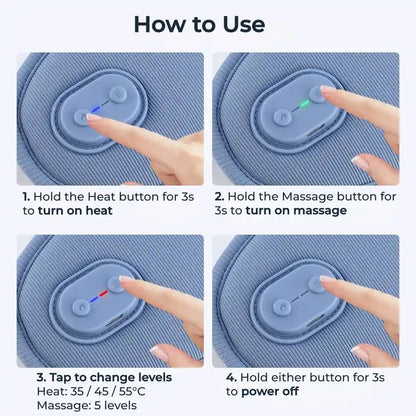 How to Use

1. Hold the Heat button for 3s to turn on heat

2. Hold the Massage button for 3s to turn on massage

3. Tap to change levels
Heat: 35 / 45 / 55°C
Massage: 5 levels

4. Hold either button for 3s to power off